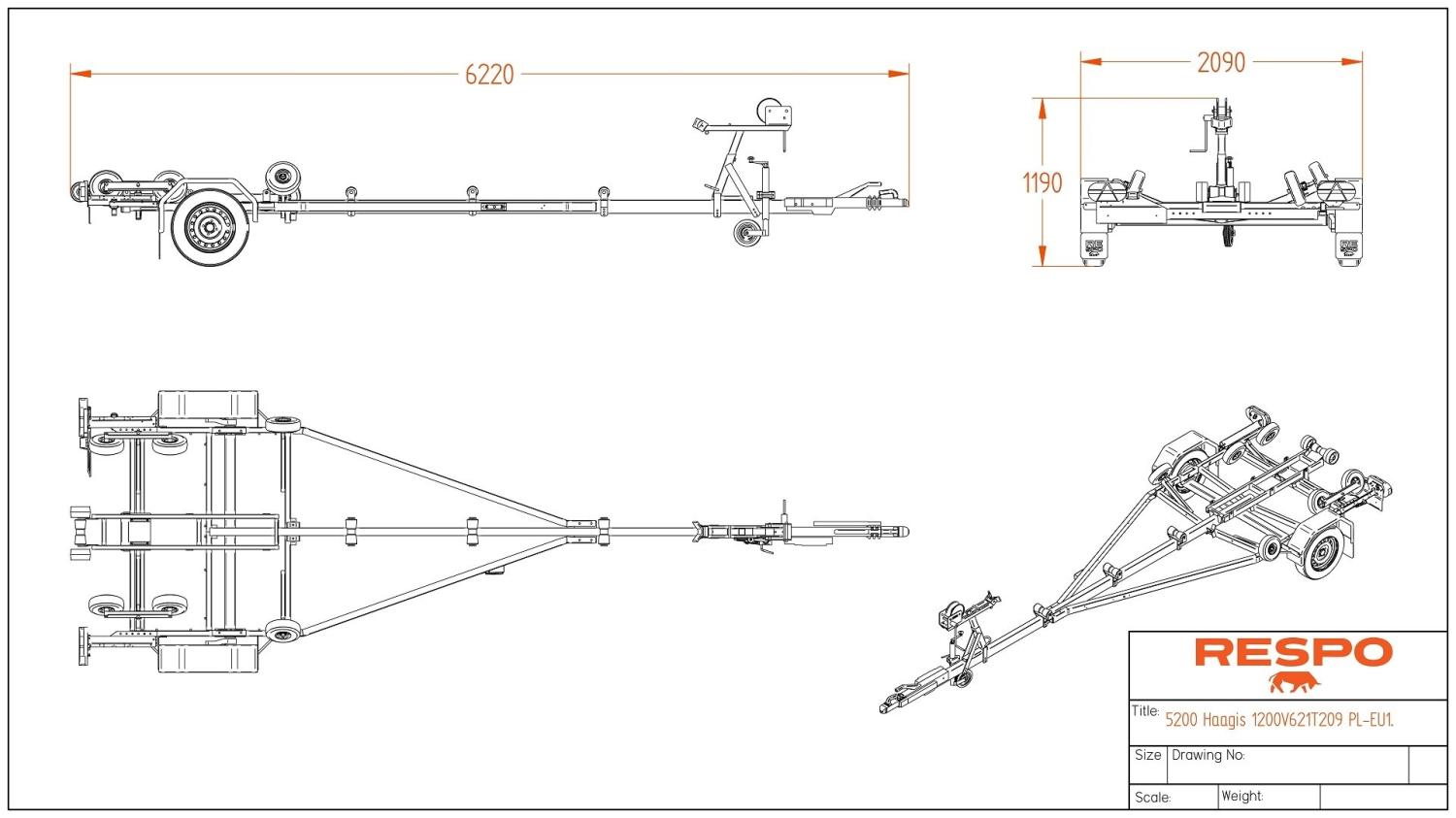 6220

2090

1190

RESPO

Title: 5200 Haagis 1200V621T209 PL-EU1.

Size Drawing No:

Scale: Weight: