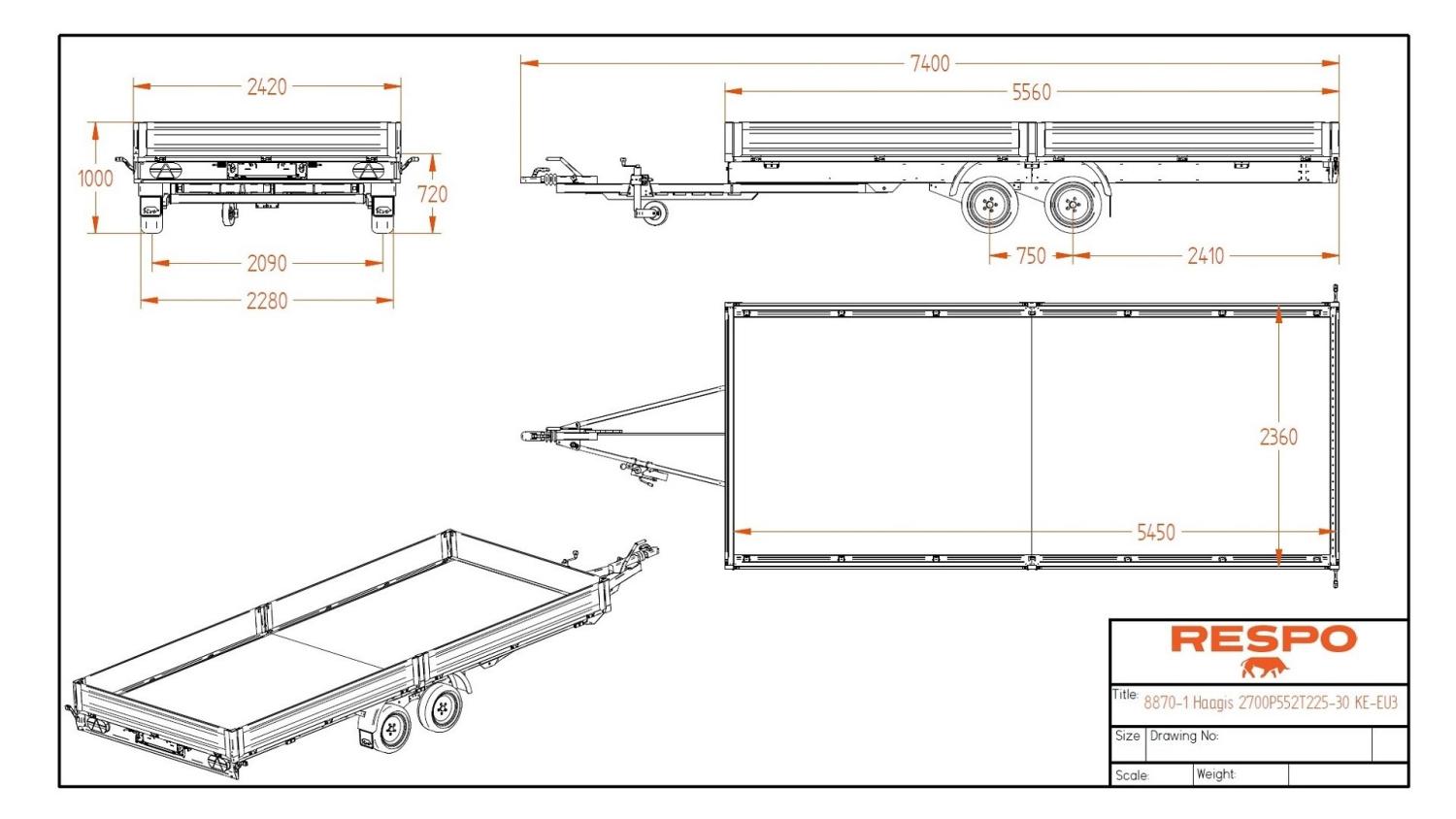 2420

1000

720

2090

2280

7400

5560

750

2410

2360

5450

RESPO

Title: 8870-1 Haagis 2700P552T225-30 KE-EU3

Size Drawing No:

Scale: Weight: