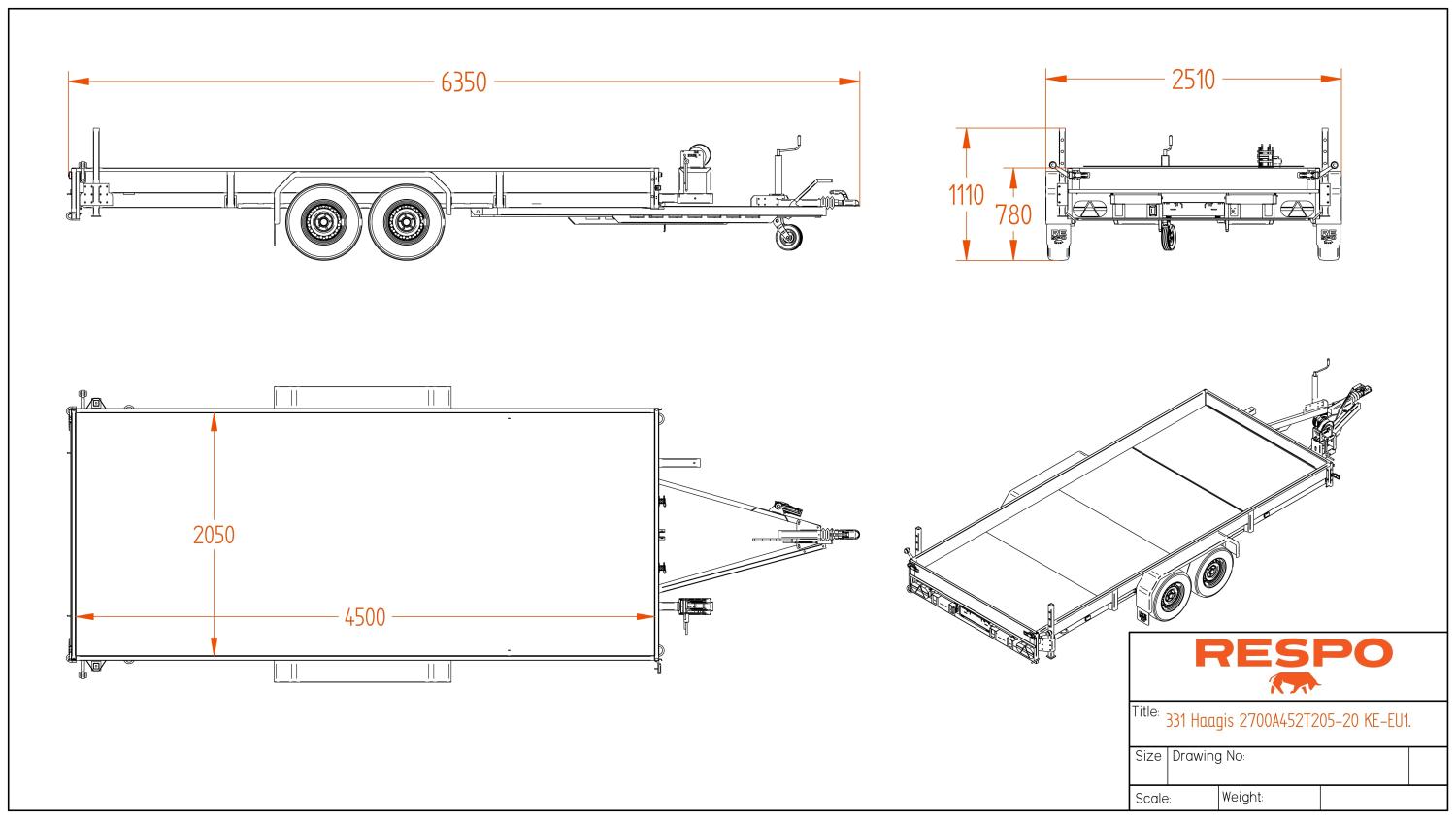 6350

2510

1110

780

2050

4500

RESPO

Title: 331 Haagis 2700A452T205-20 KE-EU1.

Size Drawing No:

Scale: Weight: