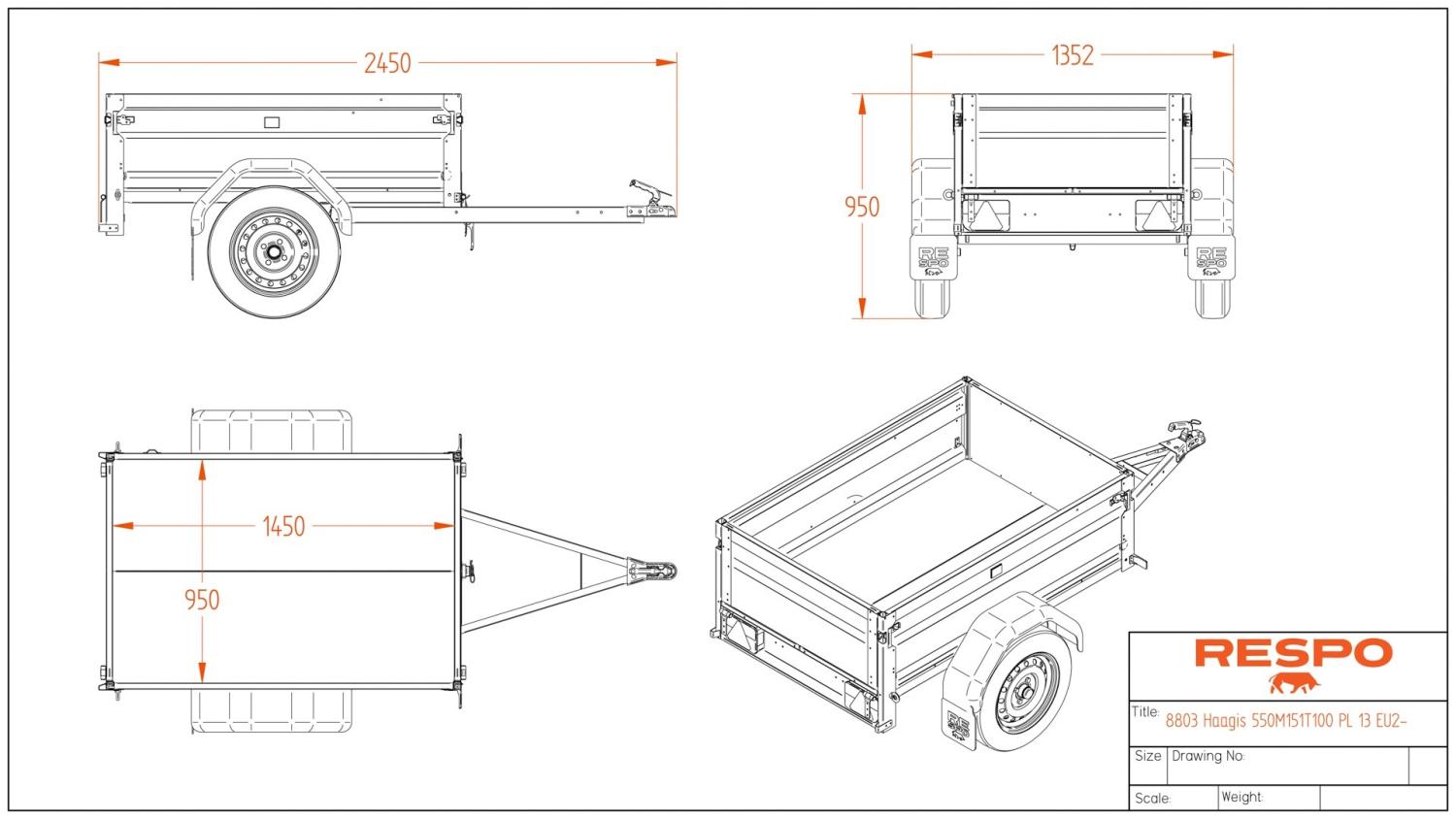 2450

1352

950

RE SPO

RE SPO

1450

950

RE SPO

RESPO

Title: 8803 Haagis 550M151T100 PL 13 EU2-

Size Drawing No:

Scale: Weight: