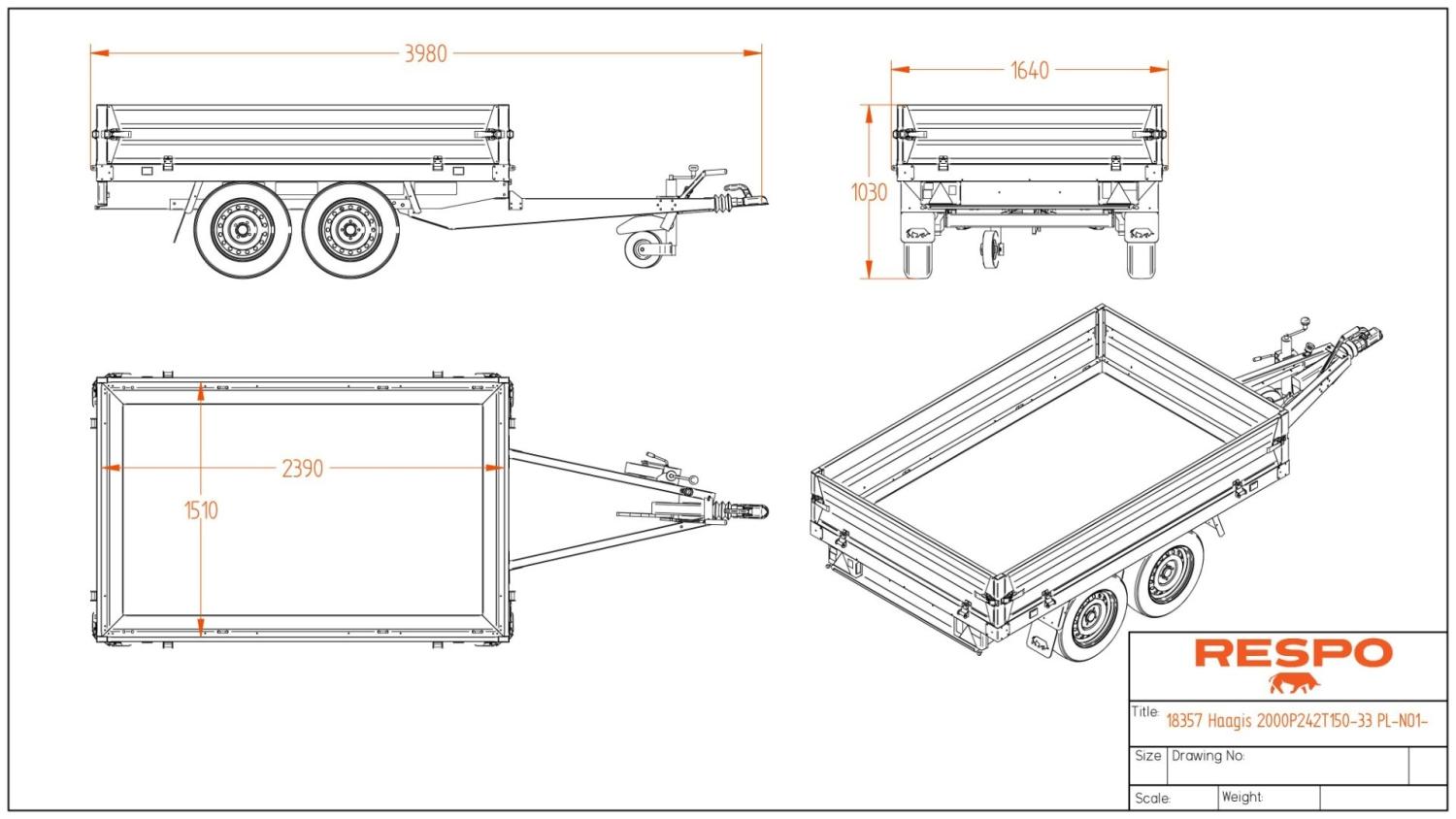 3980

1640

1030

2390

1510

RESPO

Title: 18357 Haagis 2000P242T150-33 PL-N01-

Size Drawing No:

Scale: Weight: