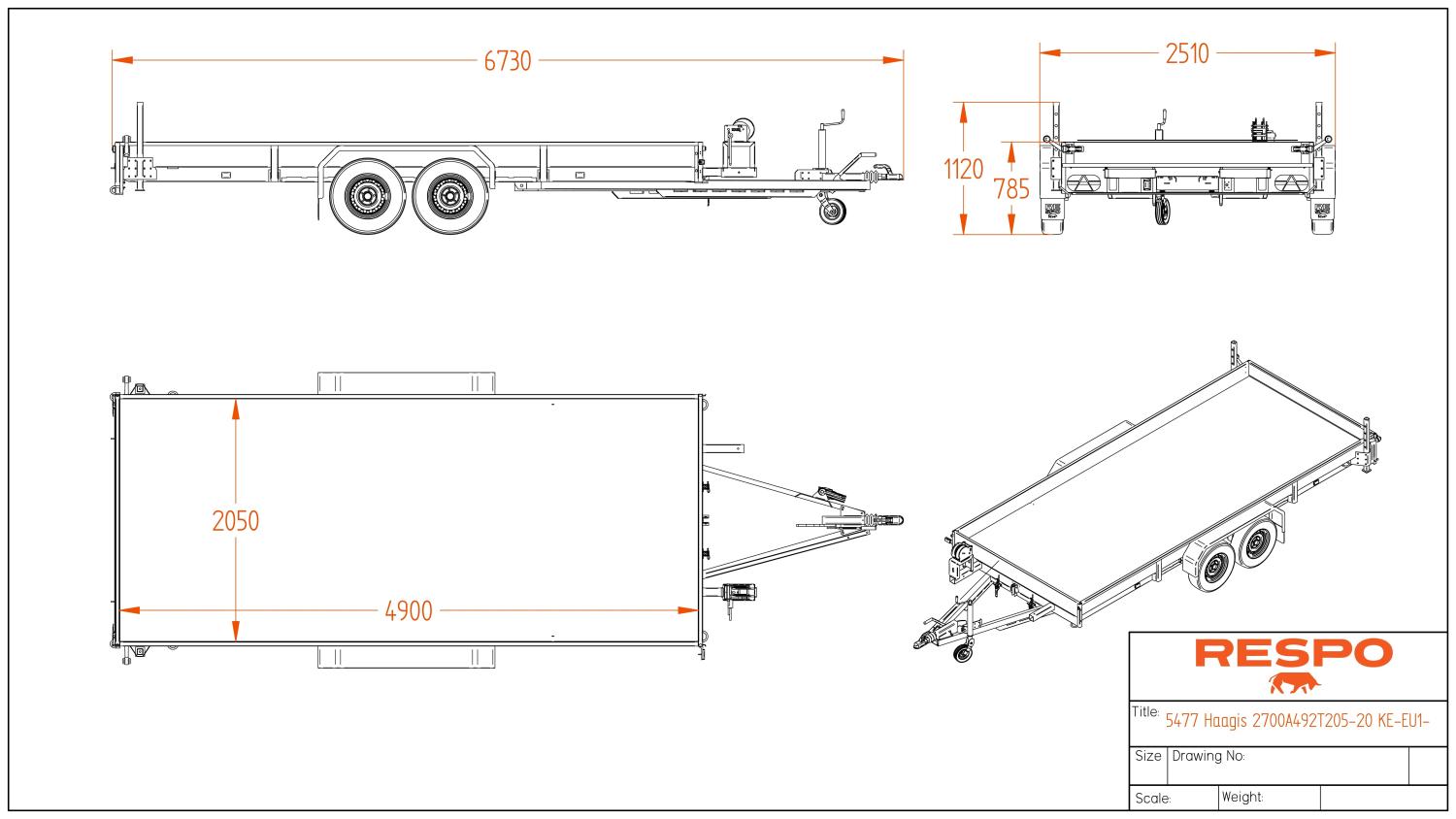 6730

2510

1120

785

2050

4900

RESPO

Title: 5477 Haagis 2700A492T205-20 KE-EU1-

Size Drawing No:

Scale: Weight: