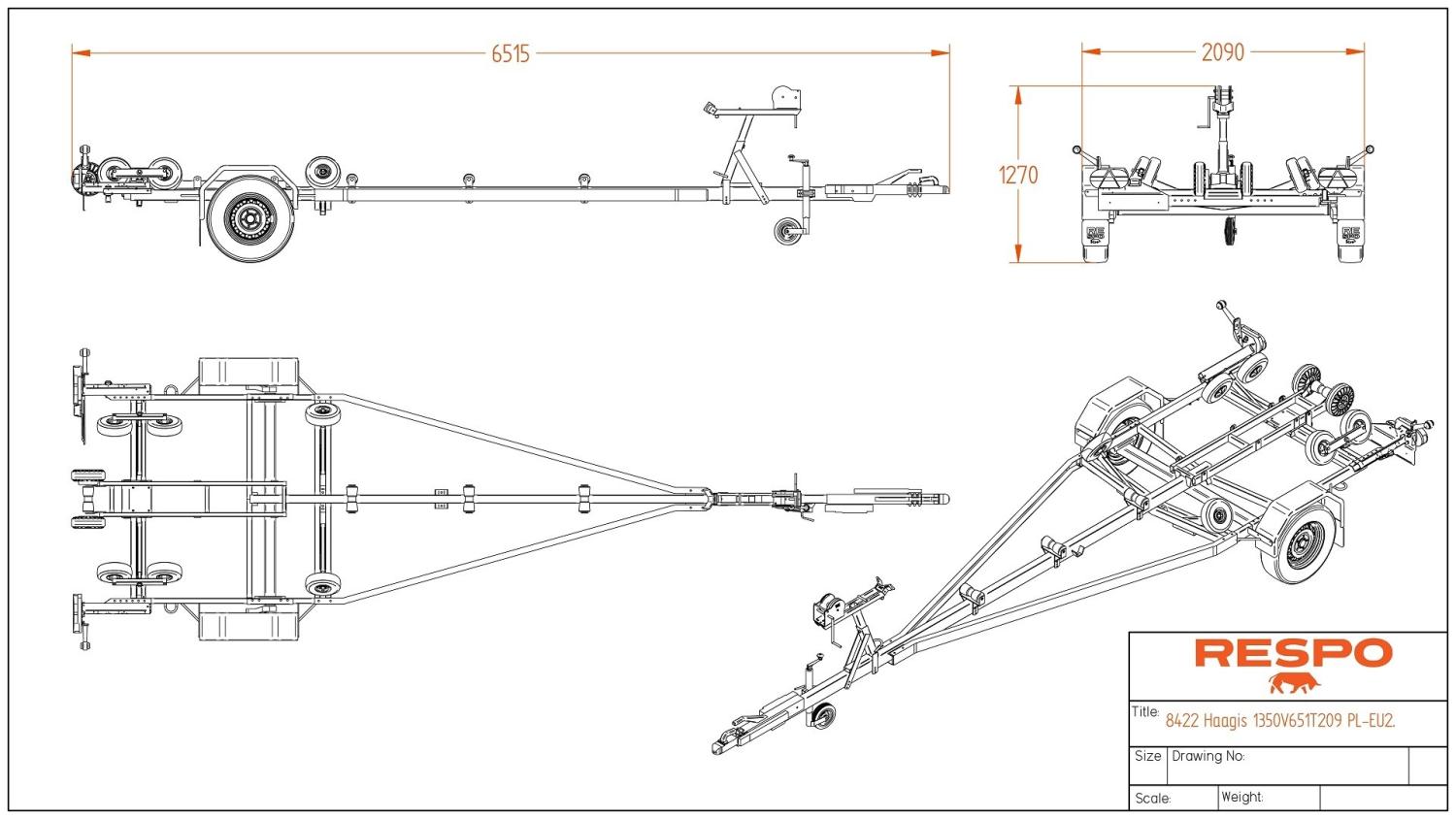 6515

2090

1270

RESPO

Title: 8422 Haagis 1350V651T209 PL-EU2.

Size Drawing No:

Scale: Weight: