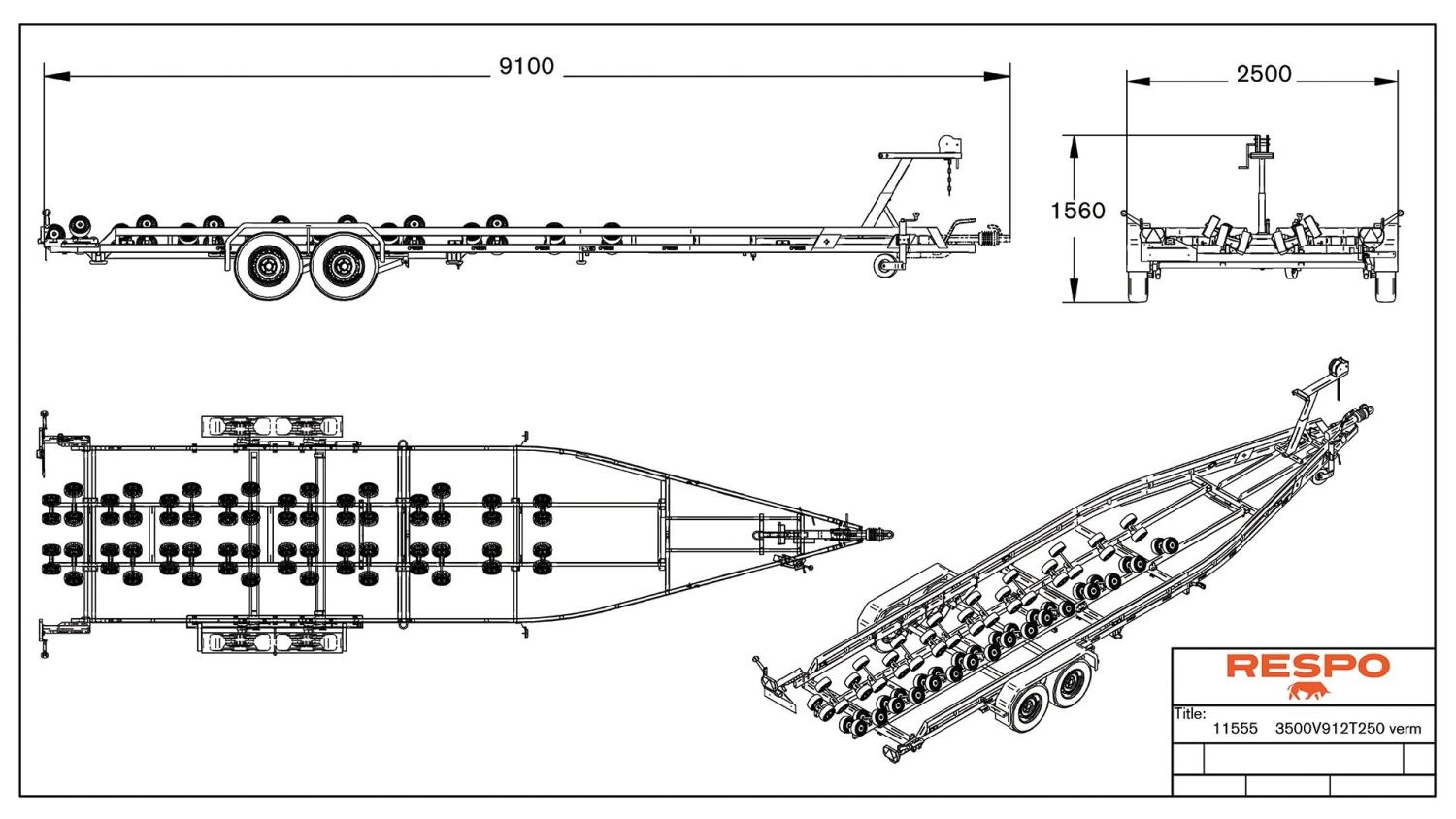 9100

2500

1560

RESPO

Title:
11555 3500V912T250 verm